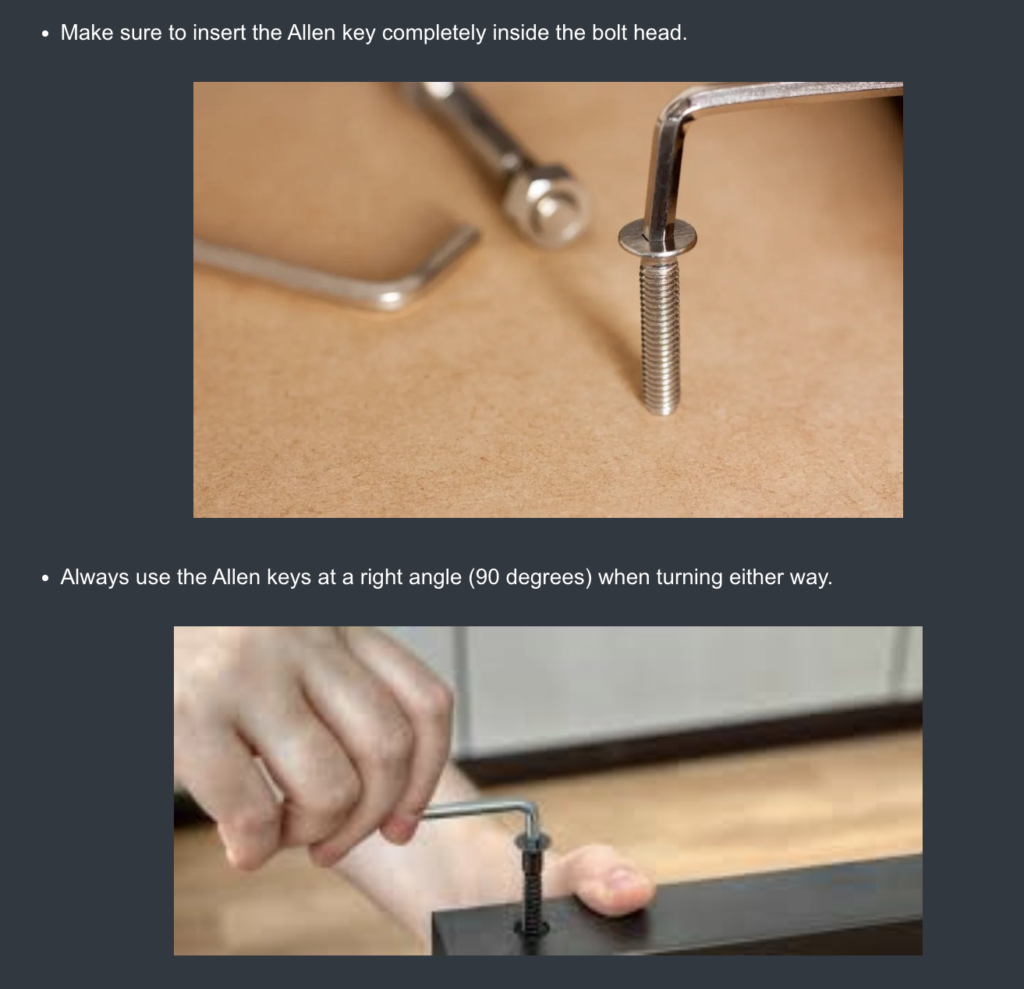 • Make sure to insert the Allen key completely inside the bolt head.

• Always use the Allen keys at a right angle (90 degrees) when turning either way.